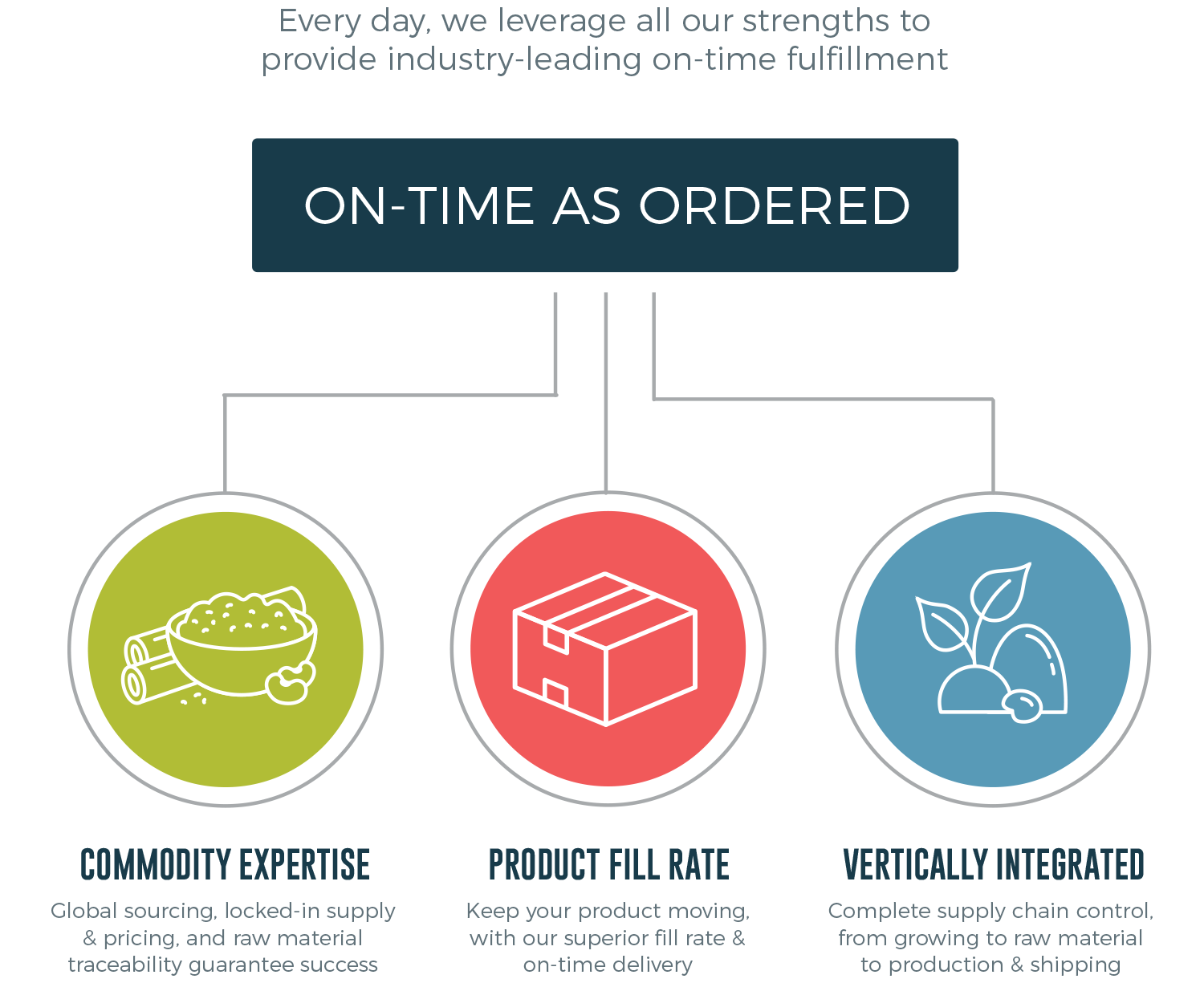 Every day, we leverage all our strengths to provide industry-leading on-time fulfillment

ON-TIME AS ORDERED

COMMODITY EXPERTISE

Global sourcing, locked-in supply & pricing, and raw material traceability guarantee success

PRODUCT FILL RATE

Keep your product moving, with our superior fill rate & on-time delivery

VERTICALLY INTEGRATED

Complete supply chain control, from growing to raw material to production & shipping