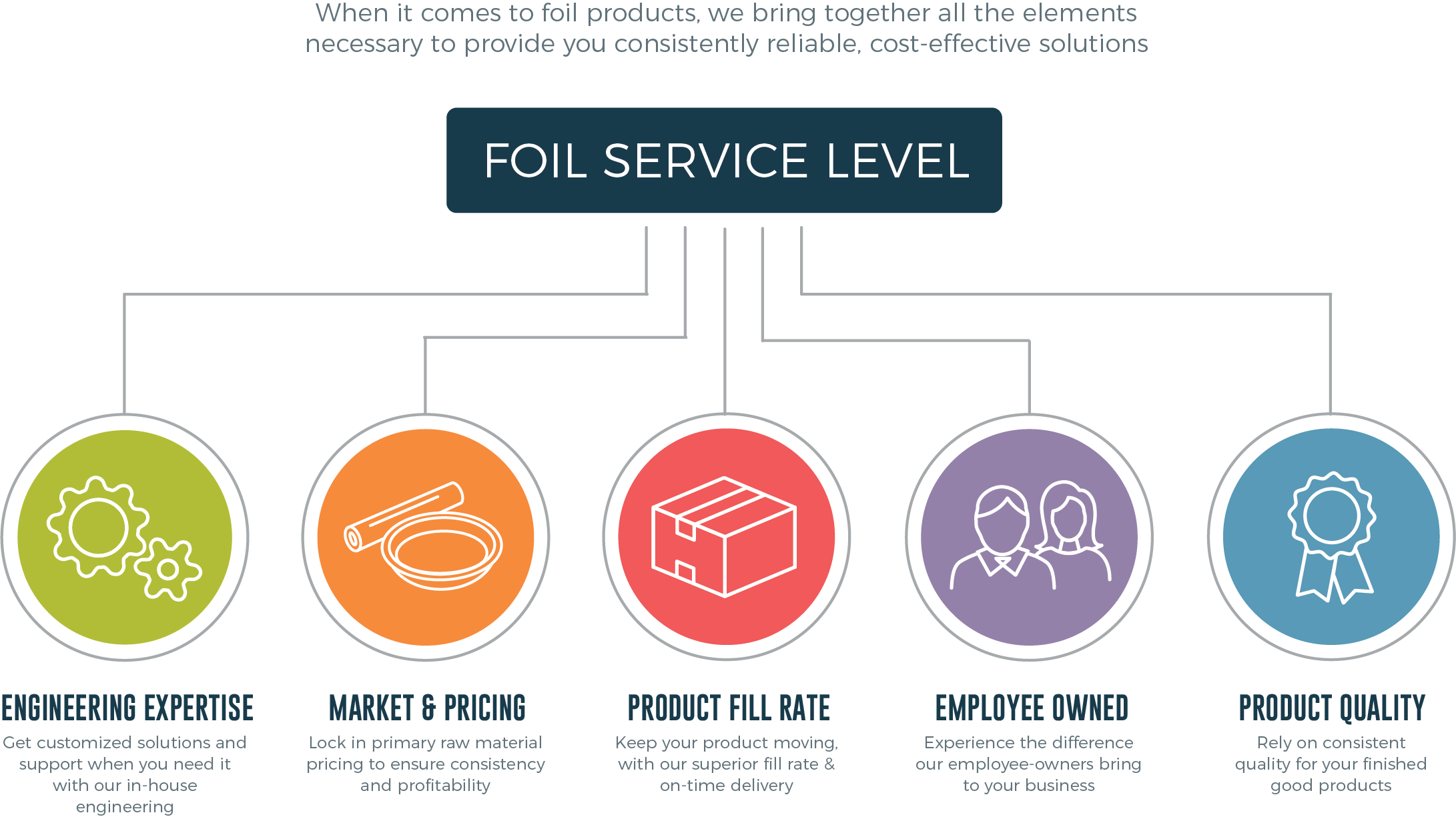 When it comes to foil products, we bring together all the elements necessary to provide you consistently reliable, cost-effective solutions

FOIL SERVICE LEVEL

ENGINEERING EXPERTISE
Get customized solutions and support when you need it with our in-house engineering

MARKET & PRICING
Lock in primary raw material pricing to ensure consistency and profitability

PRODUCT FILL RATE
Keep your product moving, with our superior fill rate & on-time delivery

EMPLOYEE OWNED
Experience the difference our employee-owners bring to your business

PRODUCT QUALITY
Rely on consistent quality for your finished good products